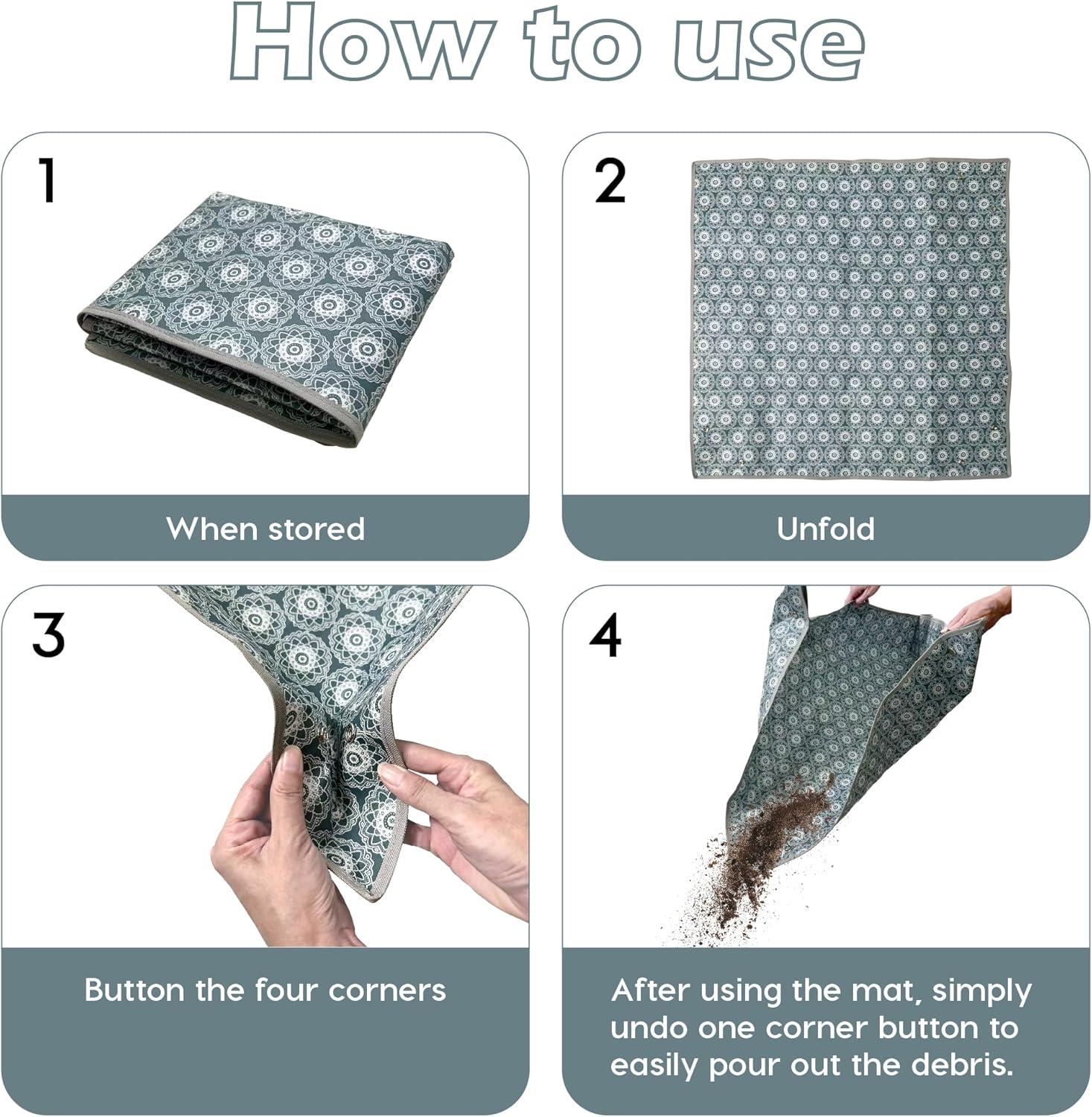 How to use

1

When stored

2

Unfold

3

Button the four corners

4

After using the mat, simply undo one corner button to easily pour out the debris.