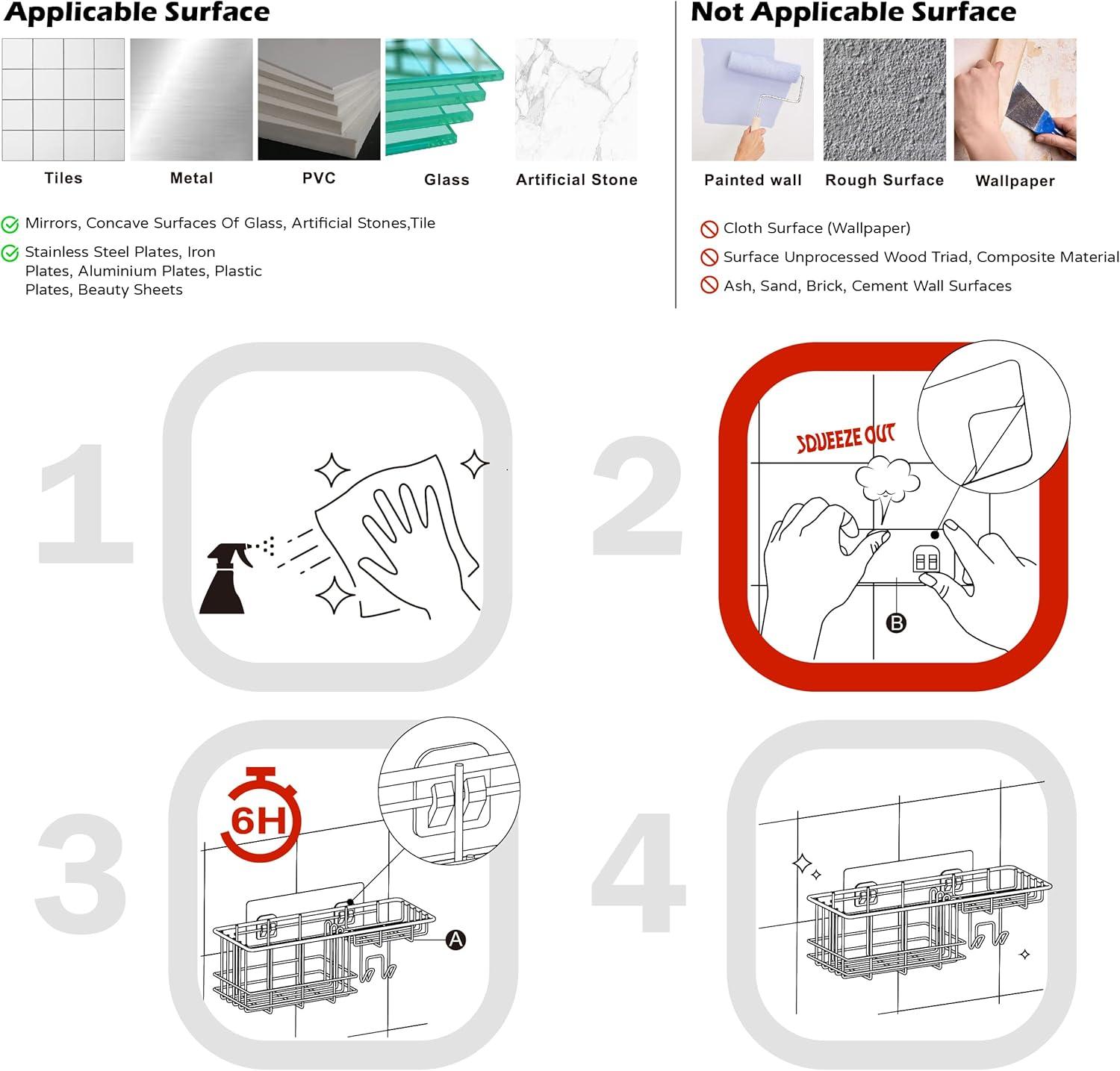 Applicable Surface

Tiles Metal PVC Glass Artificial Stone

Mirrors, Concave Surfaces Of Glass, Artificial Stones,Tile

Stainless Steel Plates, Iron Plates, Aluminium Plates, Plastic Plates, Beauty Sheets

Not Applicable Surface

Painted wall Rough Surface Wallpaper

Cloth Surface (Wallpaper)

Surface Unprocessed Wood Triad, Composite Material

Ash, Sand, Brick, Cement Wall Surfaces

1

2

SQUEEZE OUT

B

3

6H

A

4